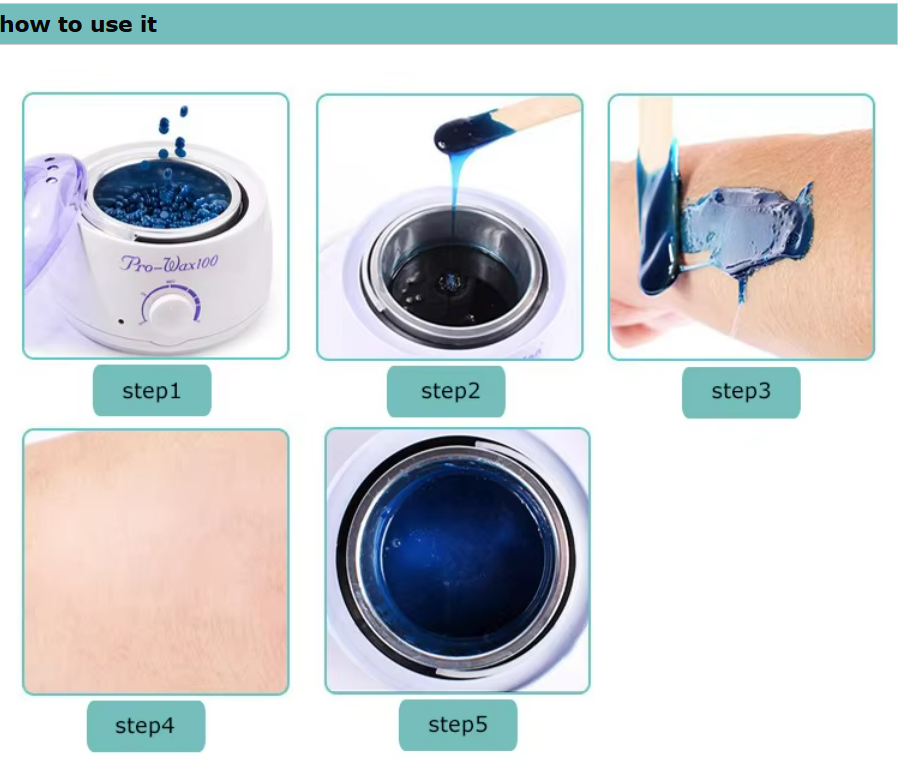 how to use it

Pro-Wax100

step1

step2

step3

step4

step5