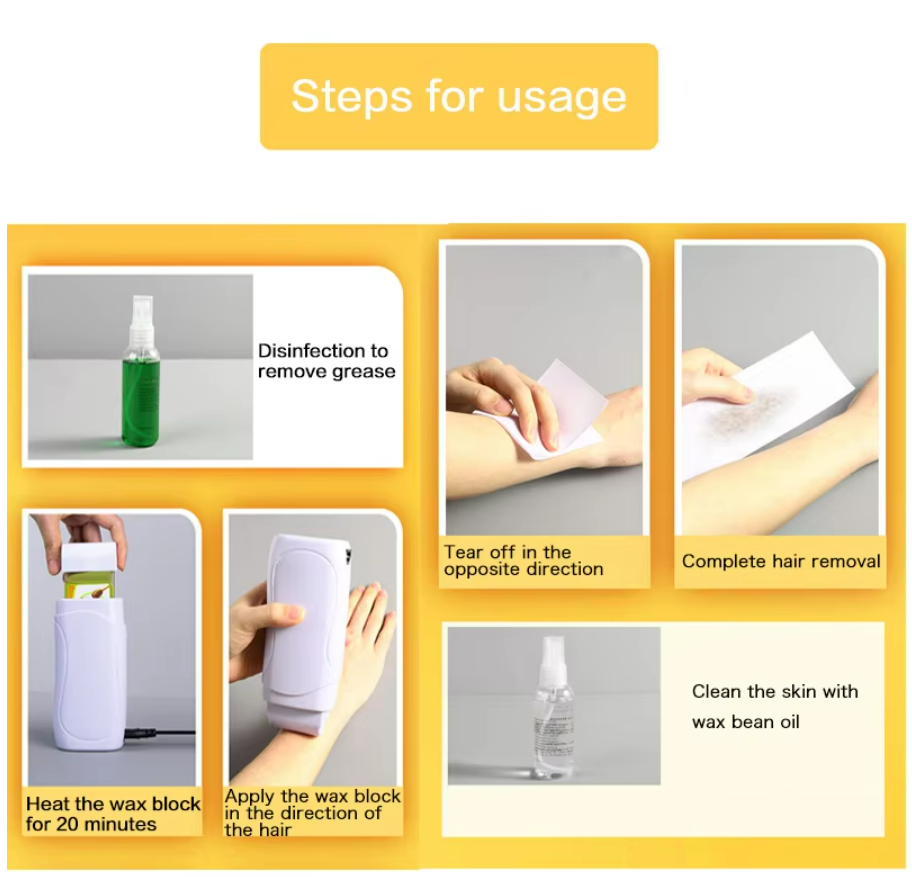 Steps for usage

Disinfection to remove grease

Heat the wax block for 20 minutes

Apply the wax block in the direction of the hair

Tear off in the opposite direction

Complete hair removal

Clean the skin with wax bean oil