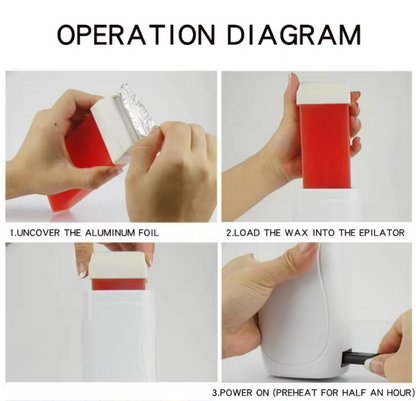 OPERATION DIAGRAM

1.UNCOVER THE ALUMINUM FOIL

2.LOAD THE WAX INTO THE EPILATOR

3.POWER ON (PREHEAT FOR HALF AN HOUR)