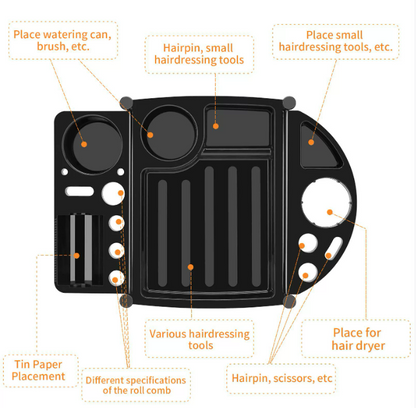 Place watering can, brush, etc.

Hairpin, small hairdressing tools

Place small hairdressing tools, etc.

Various hairdressing tools

Place for hair dryer

Tin Paper Placement

Different specifications of the roll comb

Hairpin, scissors, etc