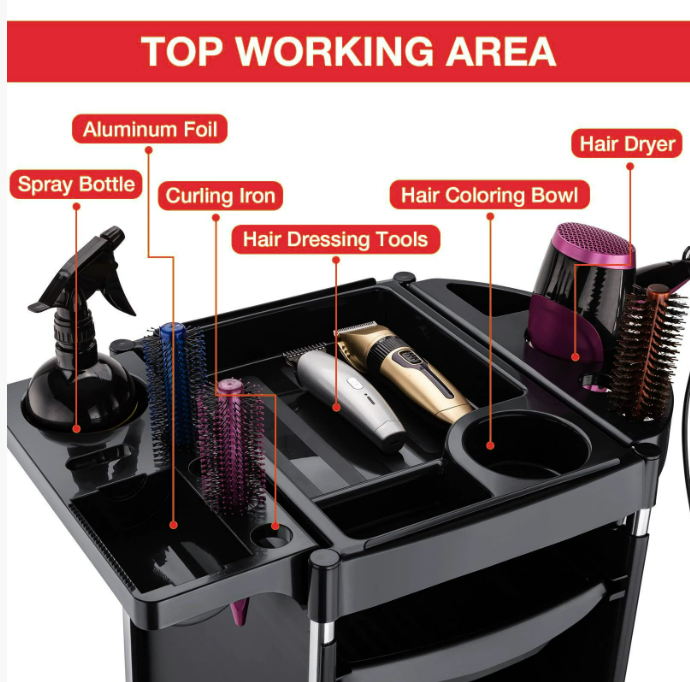 TOP WORKING AREA

Aluminum Foil

Hair Dryer

Spray Bottle

Curling Iron

Hair Coloring Bowl

Hair Dressing Tools