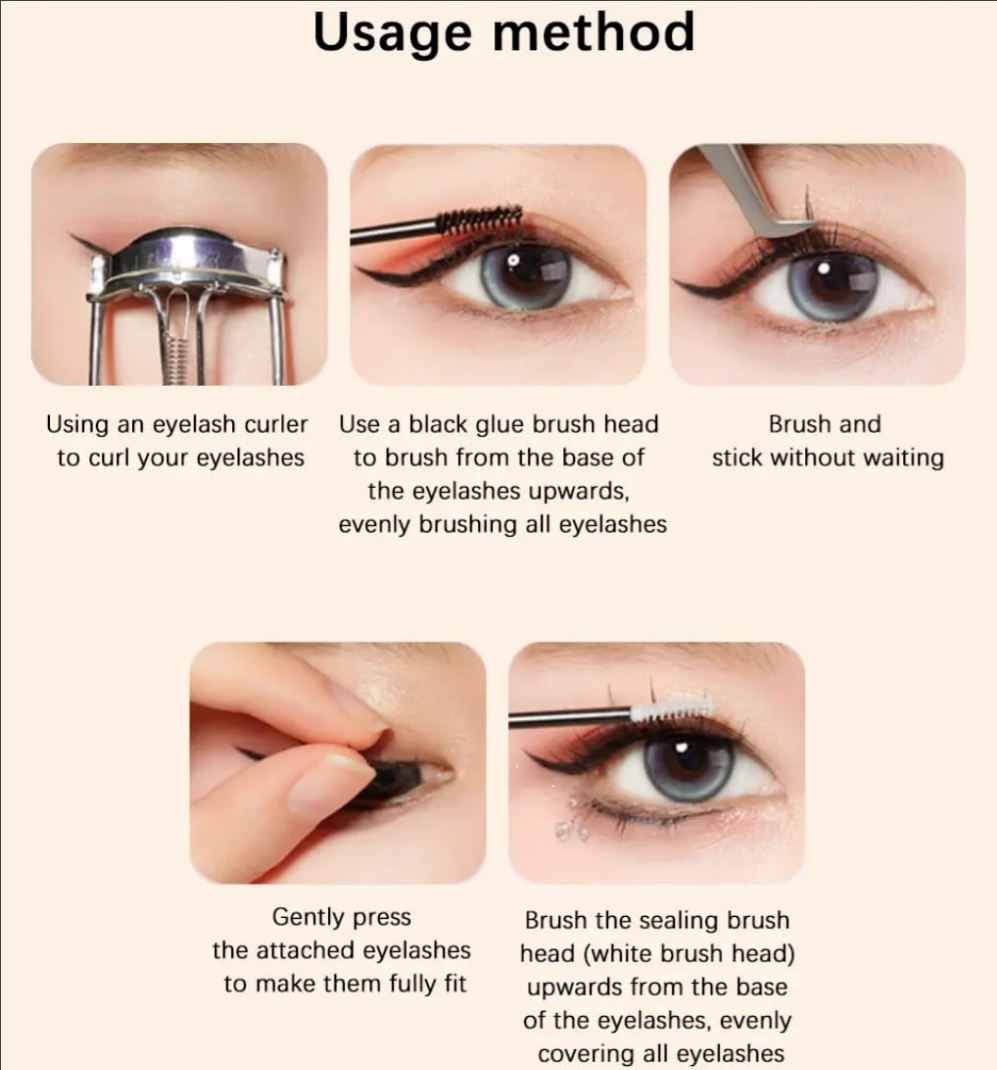 Usage method

Using an eyelash curler to curl your eyelashes

Use a black glue brush head to brush from the base of the eyelashes upwards, evenly brushing all eyelashes

Brush and stick without waiting

Gently press the attached eyelashes to make them fully fit

Brush the sealing brush head (white brush head) upwards from the base of the eyelashes, evenly covering all eyelashes