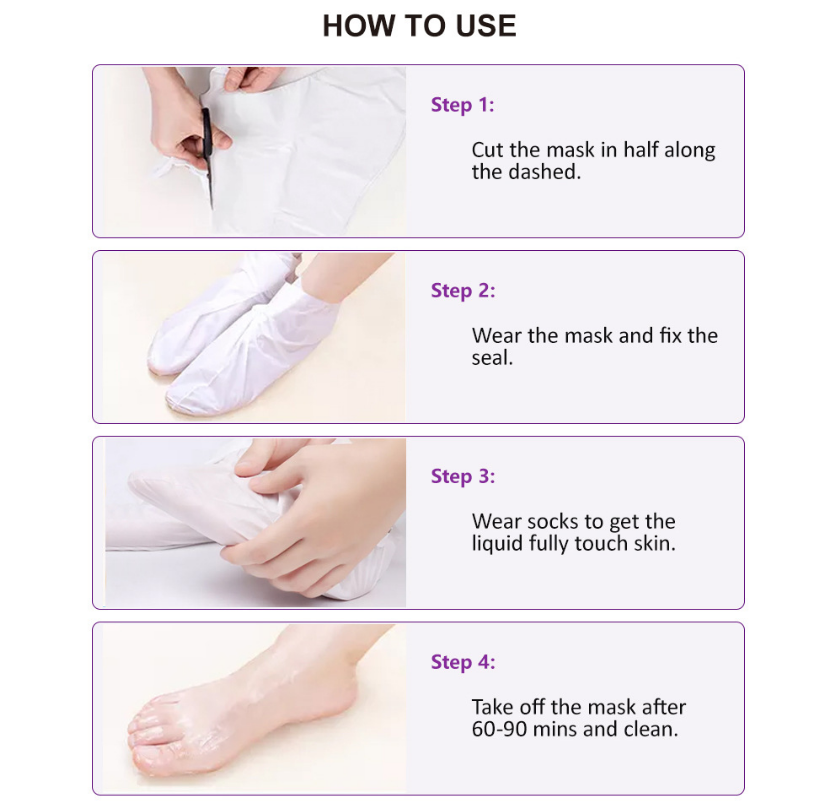 HOW TO USE

Step 1:

Cut the mask in half along the dashed.

Step 2:

Wear the mask and fix the seal.

Step 3:

Wear socks to get the liquid fully touch skin.

Step 4:

Take off the mask after 60-90 mins and clean.