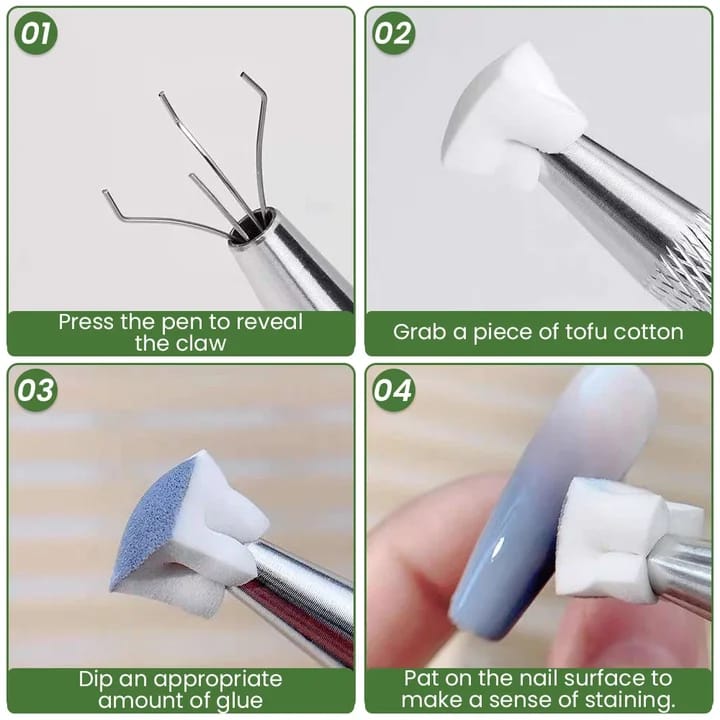 01

Press the pen to reveal the claw

02

Grab a piece of tofu cotton

03

Dip an appropriate amount of glue

04

Pat on the nail surface to make a sense of staining.