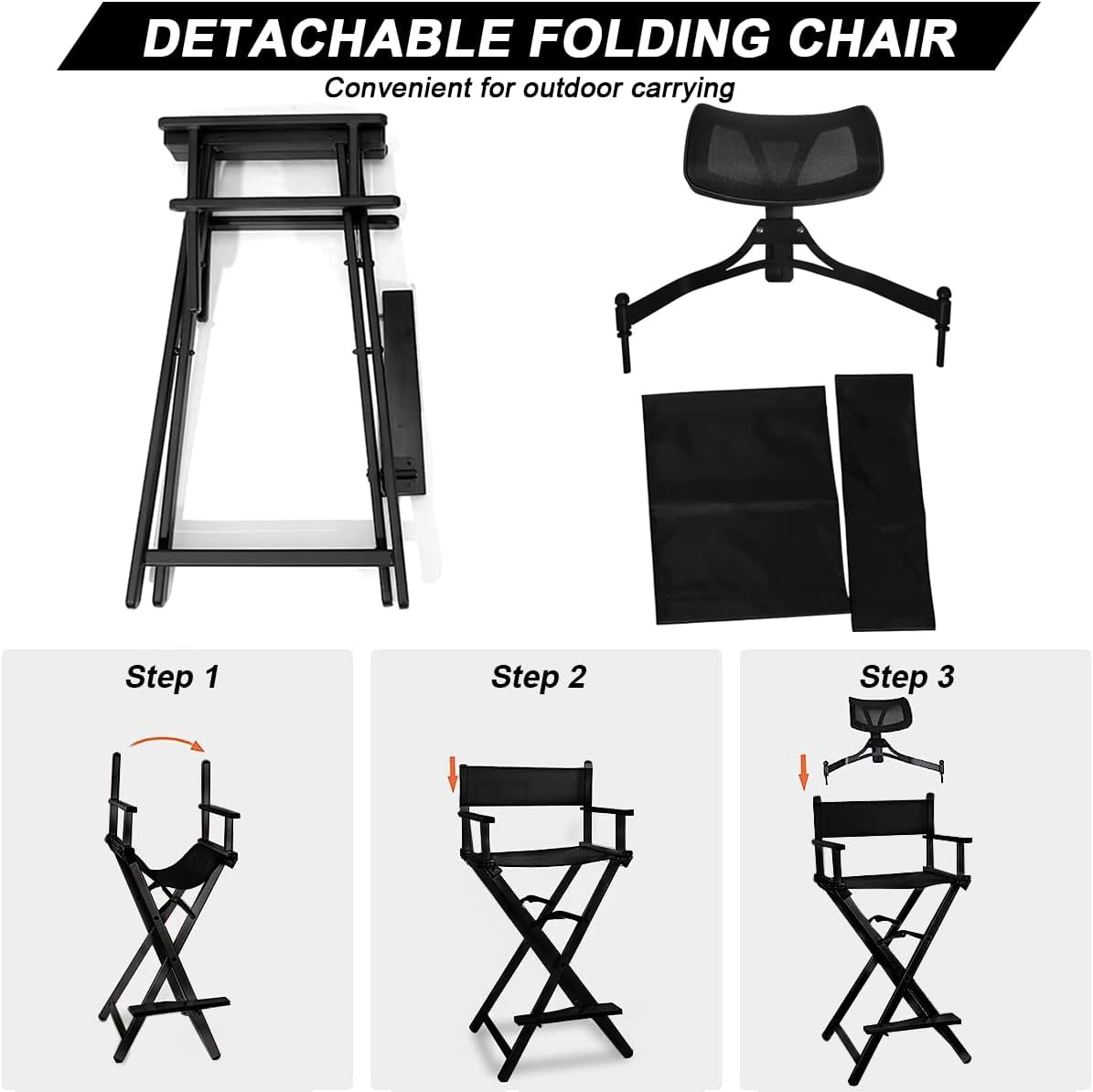 DETACHABLE FOLDING CHAIR

Convenient for outdoor carrying

Step 1

Step 2

Step 3