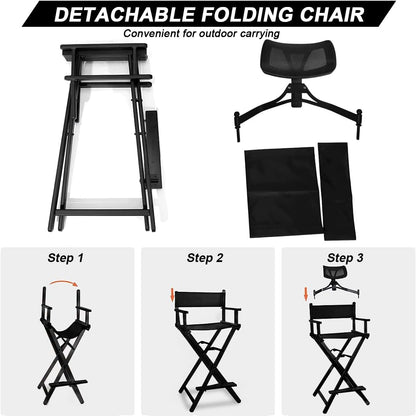 DETACHABLE FOLDING CHAIR
Convenient for outdoor carrying

Step 1

Step 2

Step 3