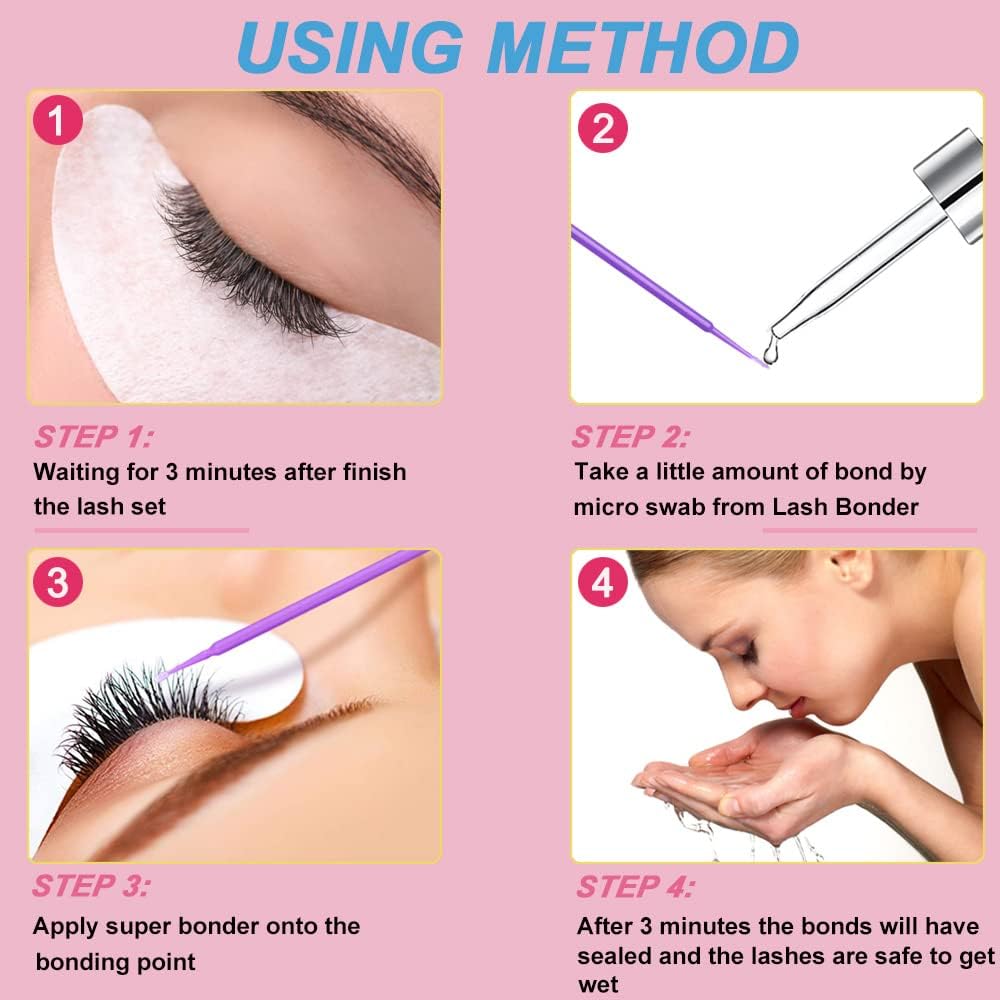 USING METHOD

1

STEP 1:
Waiting for 3 minutes after finish the lash set

2

STEP 2:
Take a little amount of bond by micro swab from Lash Bonder

3

STEP 3:
Apply super bonder onto the bonding point

4

STEP 4:
After 3 minutes the bonds will have sealed and the lashes are safe to get wet