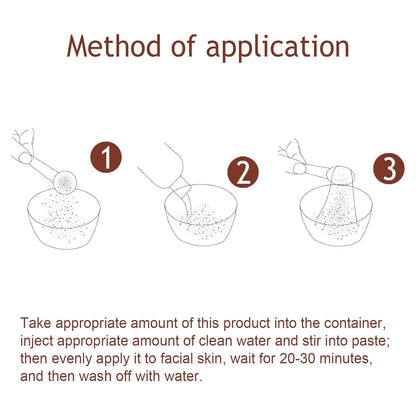 Method of application

1

2

3

Take appropriate amount of this product into the container, inject appropriate amount of clean water and stir into paste; then evenly apply it to facial skin, wait for 20-30 minutes, and then wash off with water.