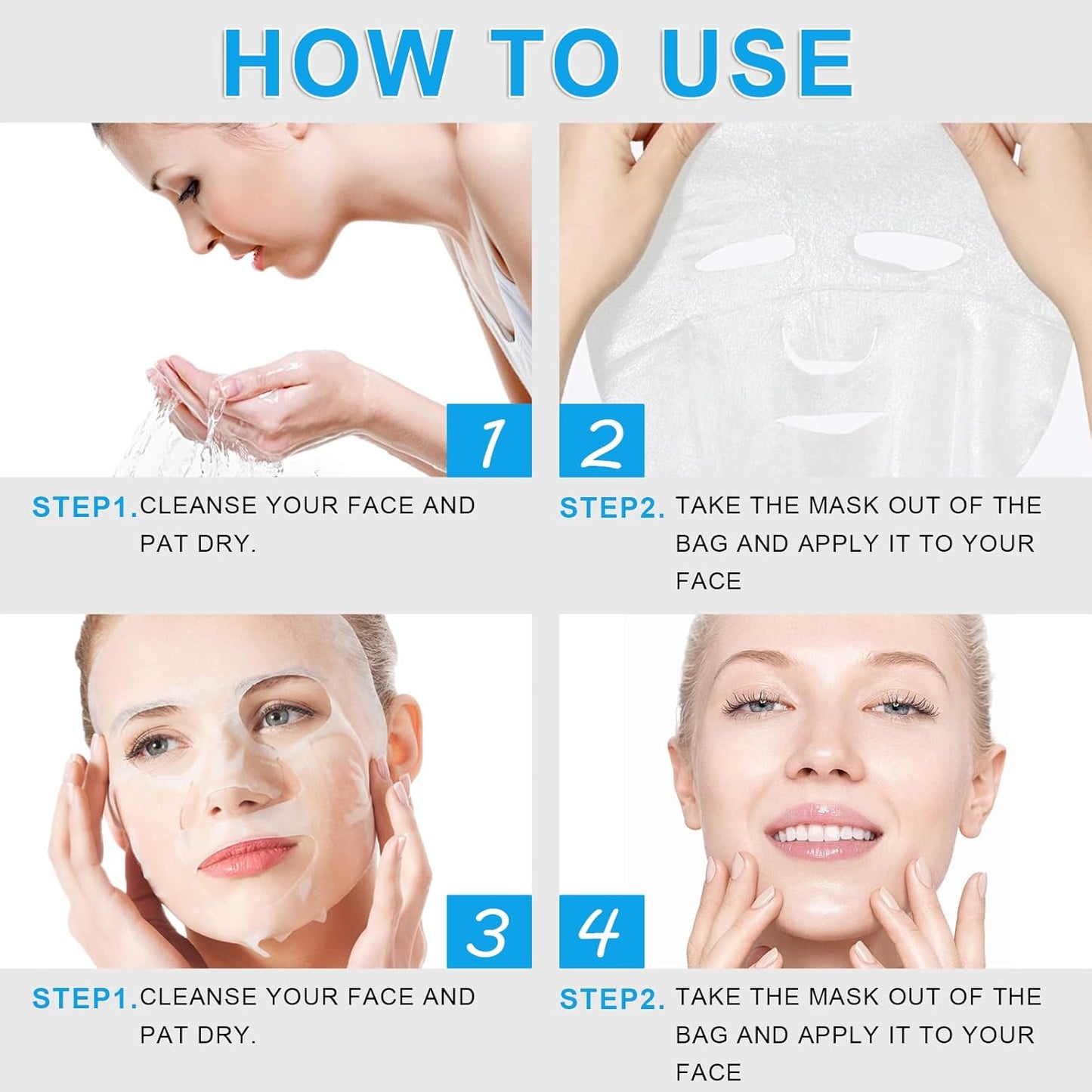 HOW TO USE

1

2

STEP1. CLEANSE YOUR FACE AND PAT DRY.

STEP2. TAKE THE MASK OUT OF THE BAG AND APPLY IT TO YOUR FACE

3

4

STEP1. CLEANSE YOUR FACE AND PAT DRY.

STEP2. TAKE THE MASK OUT OF THE BAG AND APPLY IT TO YOUR FACE