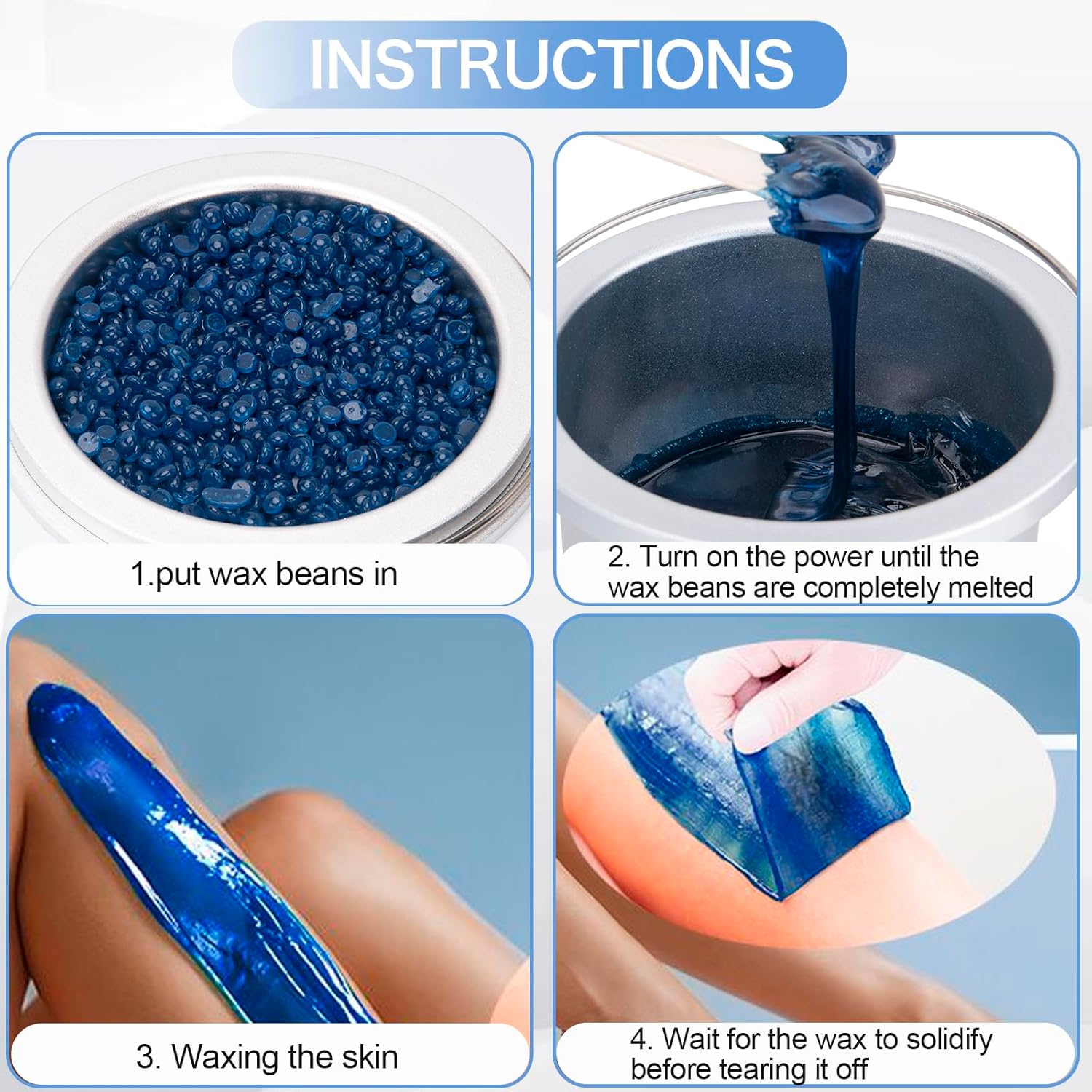 INSTRUCTIONS

1.put wax beans in

2. Turn on the power until the wax beans are completely melted

3. Waxing the skin

4. Wait for the wax to solidify before tearing it off