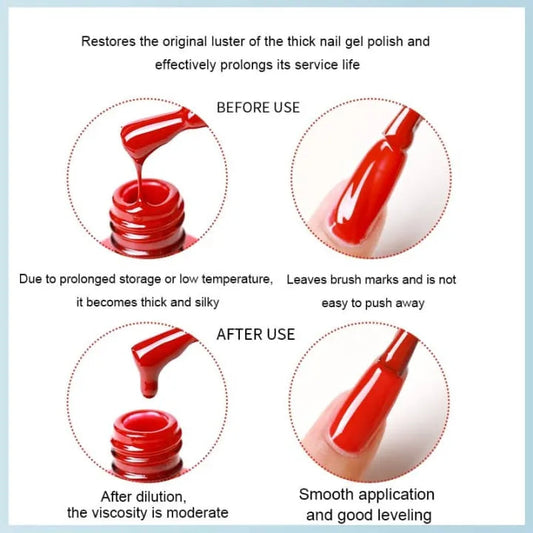 Restores the original luster of the thick nail gel polish and effectively prolongs its service life

BEFORE USE

Due to prolonged storage or low temperature, it becomes thick and silky

Leaves brush marks and is not easy to push away

AFTER USE

After dilution, the viscosity is moderate

Smooth application and good leveling