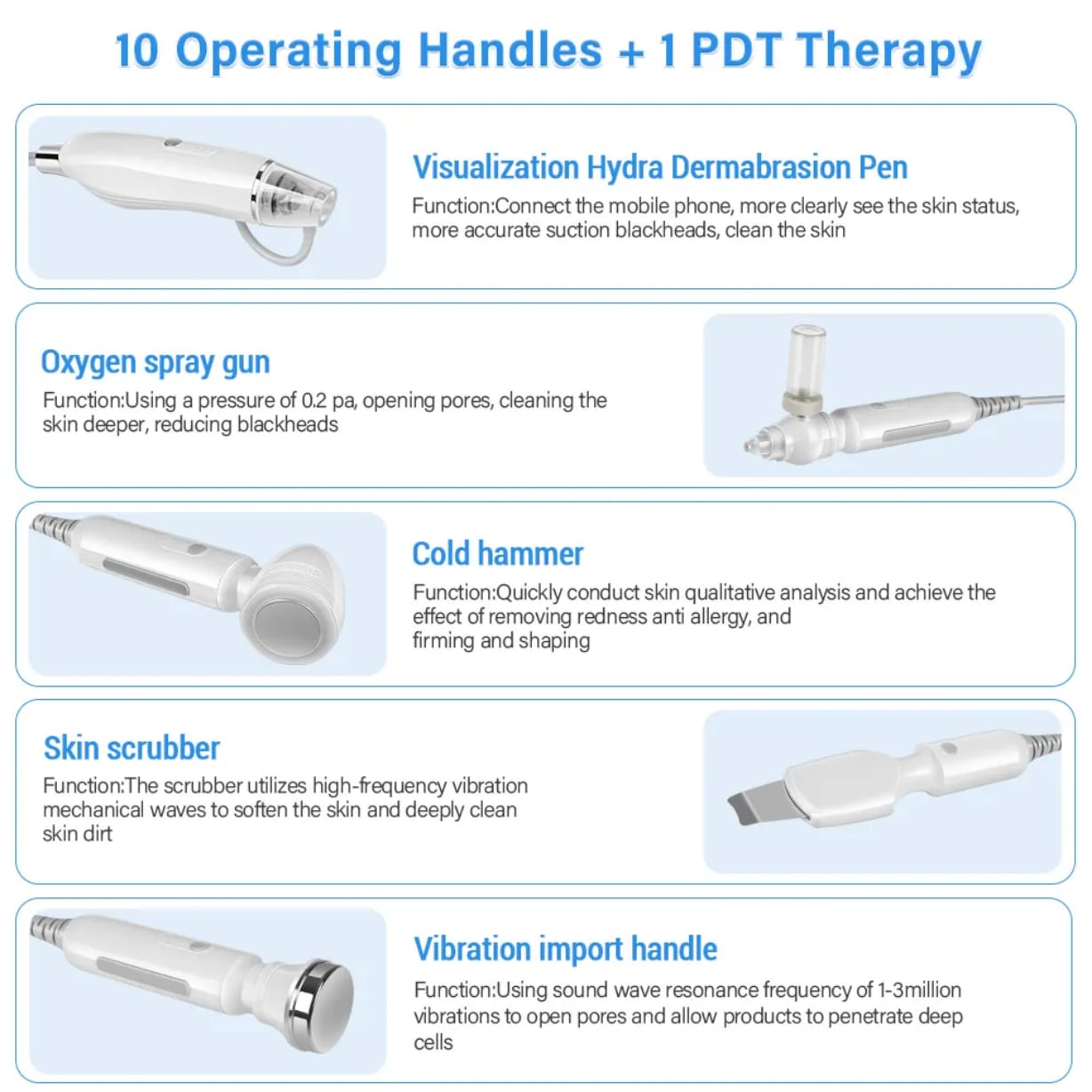 10 Operating Handles + 1 PDT Therapy

Visualization Hydra Dermabrasion Pen
Function:Connect the mobile phone, more clearly see the skin status, more accurate suction blackheads, clean the skin

Oxygen spray gun
Function:Using a pressure of 0.2 pa, opening pores, cleaning the skin deeper, reducing blackheads

Cold hammer
Function:Quickly conduct skin qualitative analysis and achieve the effect of removing redness anti allergy, and firming and shaping

Skin scrubber
Function:The scrubber utilizes high-frequency vibration mechanical waves to soften the skin and deeply clean skin dirt

Vibration import handle
Function:Using sound wave resonance frequency of 1-3million vibrations to open pores and allow products to penetrate deep cells