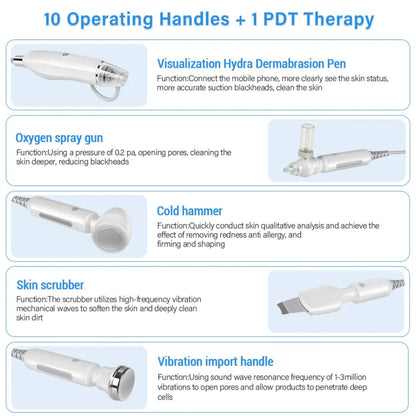 10 Operating Handles + 1 PDT Therapy

Visualization Hydra Dermabrasion Pen
Function:Connect the mobile phone, more clearly see the skin status, more accurate suction blackheads, clean the skin

Oxygen spray gun
Function:Using a pressure of 0.2 pa, opening pores, cleaning the skin deeper, reducing blackheads

Cold hammer
Function:Quickly conduct skin qualitative analysis and achieve the effect of removing redness anti allergy, and firming and shaping

Skin scrubber
Function:The scrubber utilizes high-frequency vibration mechanical waves to soften the skin and deeply clean skin dirt

Vibration import handle
Function:Using sound wave resonance frequency of 1-3million vibrations to open pores and allow products to penetrate deep cells