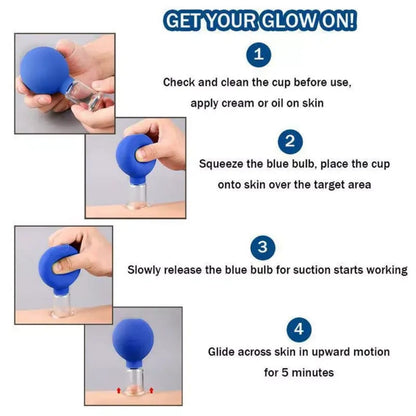 GET YOUR GLOW ON!

1

Check and clean the cup before use, apply cream or oil on skin

2

Squeeze the blue bulb, place the cup onto skin over the target area

3

Slowly release the blue bulb for suction starts working

4

Glide across skin in upward motion for 5 minutes