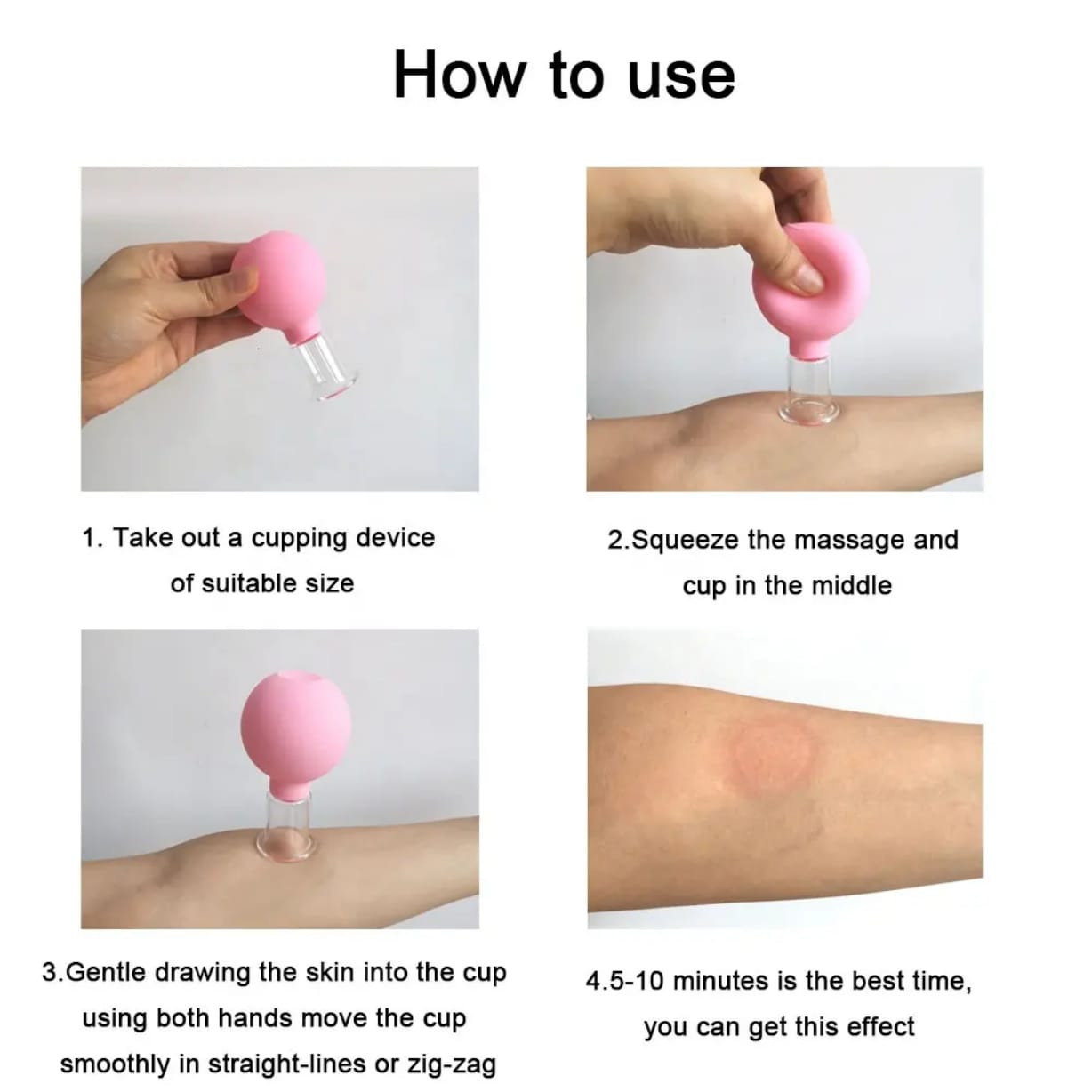 How to use

1. Take out a cupping device of suitable size

2.Squeeze the massage and cup in the middle

3.Gentle drawing the skin into the cup using both hands move the cup smoothly in straight-lines or zig-zag

4.5-10 minutes is the best time, you can get this effect