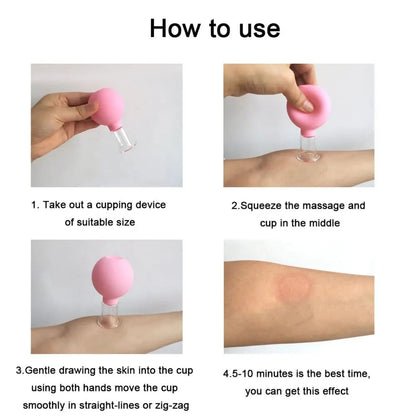 How to use

1. Take out a cupping device of suitable size

2.Squeeze the massage and cup in the middle

3.Gentle drawing the skin into the cup using both hands move the cup smoothly in straight-lines or zig-zag

4.5-10 minutes is the best time, you can get this effect