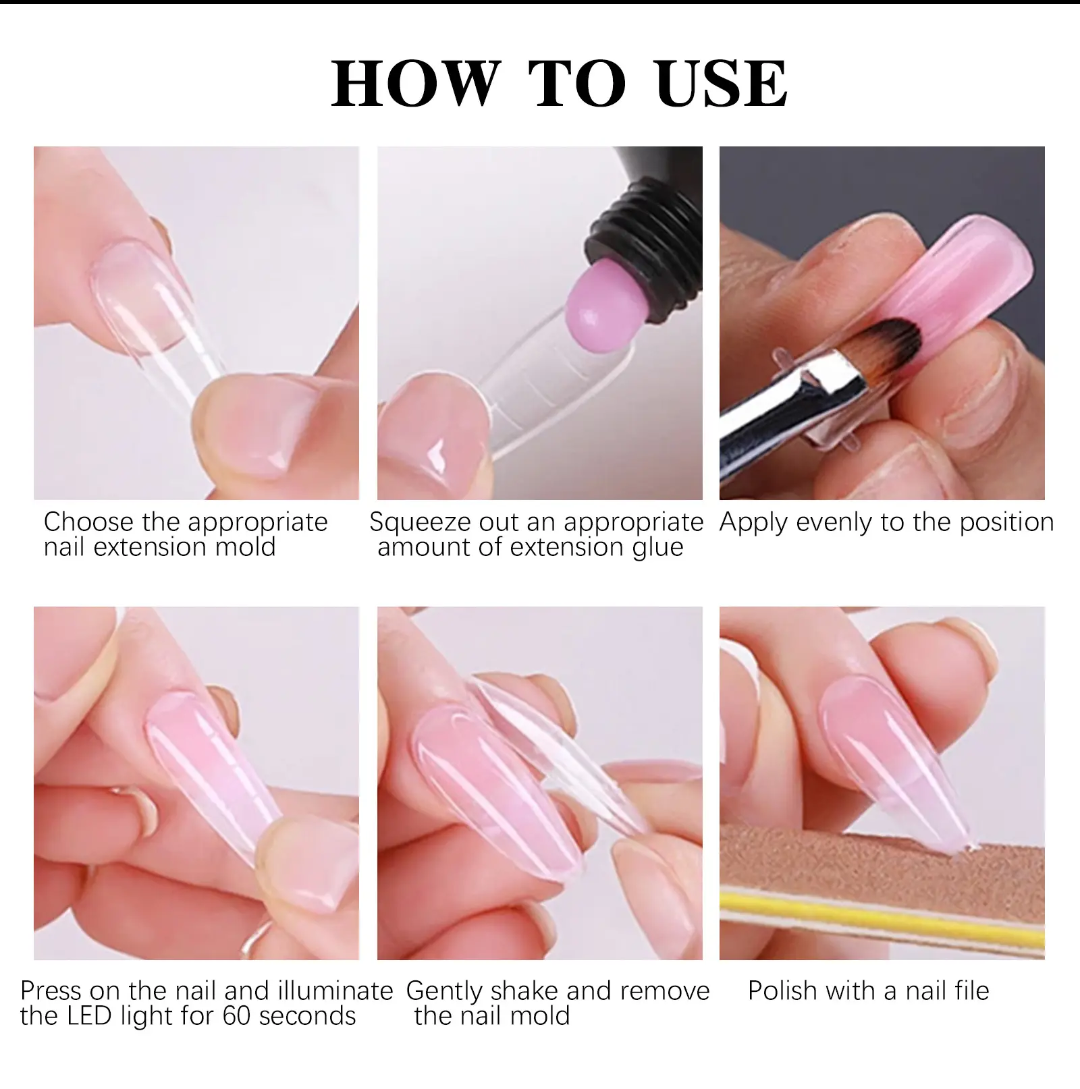 HOW TO USE

Choose the appropriate nail extension mold

Squeeze out an appropriate amount of extension glue

Apply evenly to the position

Press on the nail and illuminate the LED light for 60 seconds

Gently shake and remove the nail mold

Polish with a nail file