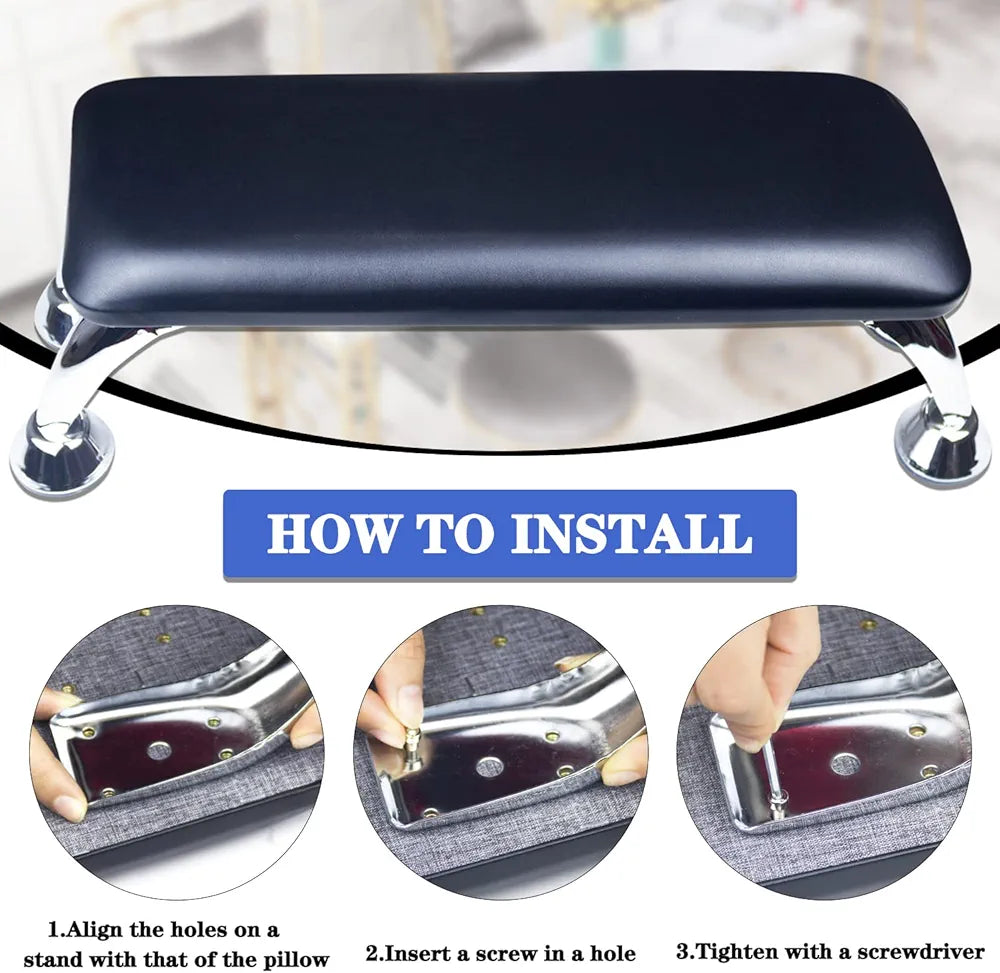 HOW TO INSTALL

1.Align the holes on a stand with that of the pillow

2.Insert a screw in a hole

3.Tighten with a screwdriver