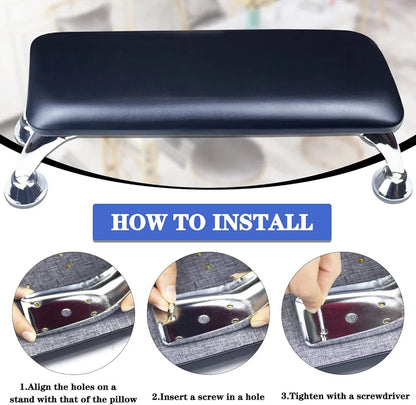 HOW TO INSTALL

1.Align the holes on a stand with that of the pillow

2.Insert a screw in a hole

3.Tighten with a screwdriver