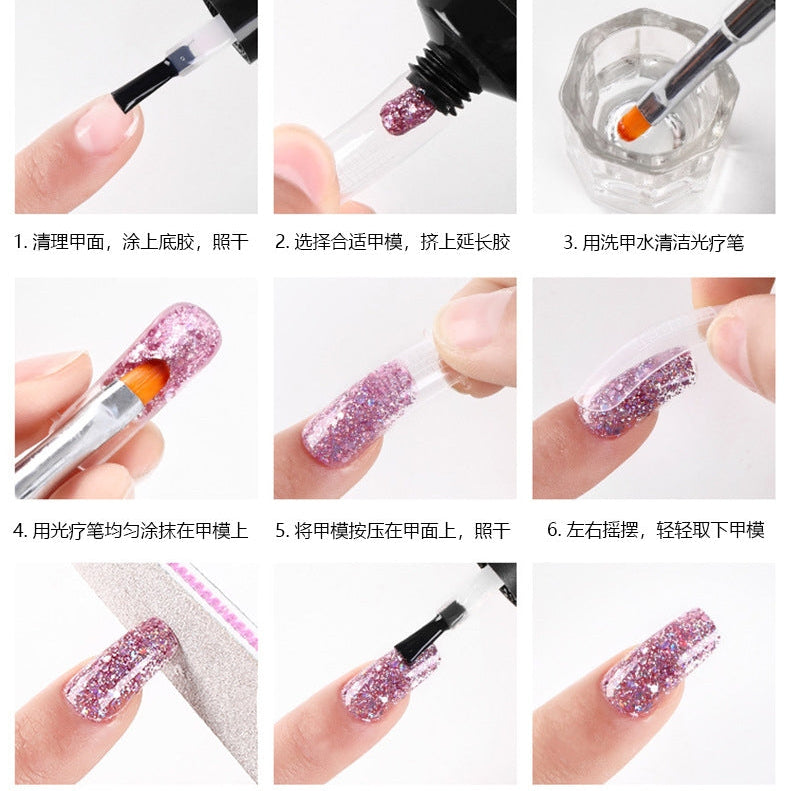 1. 清理甲面，涂上底胶，照干

2. 选择合适甲模，挤上延长胶

3. 用洗甲水清洁光疗笔

4. 用光疗笔均匀涂抹在甲模上

5. 将甲模按压在甲面上，照干

6. 左右摇摆，轻轻取下甲模