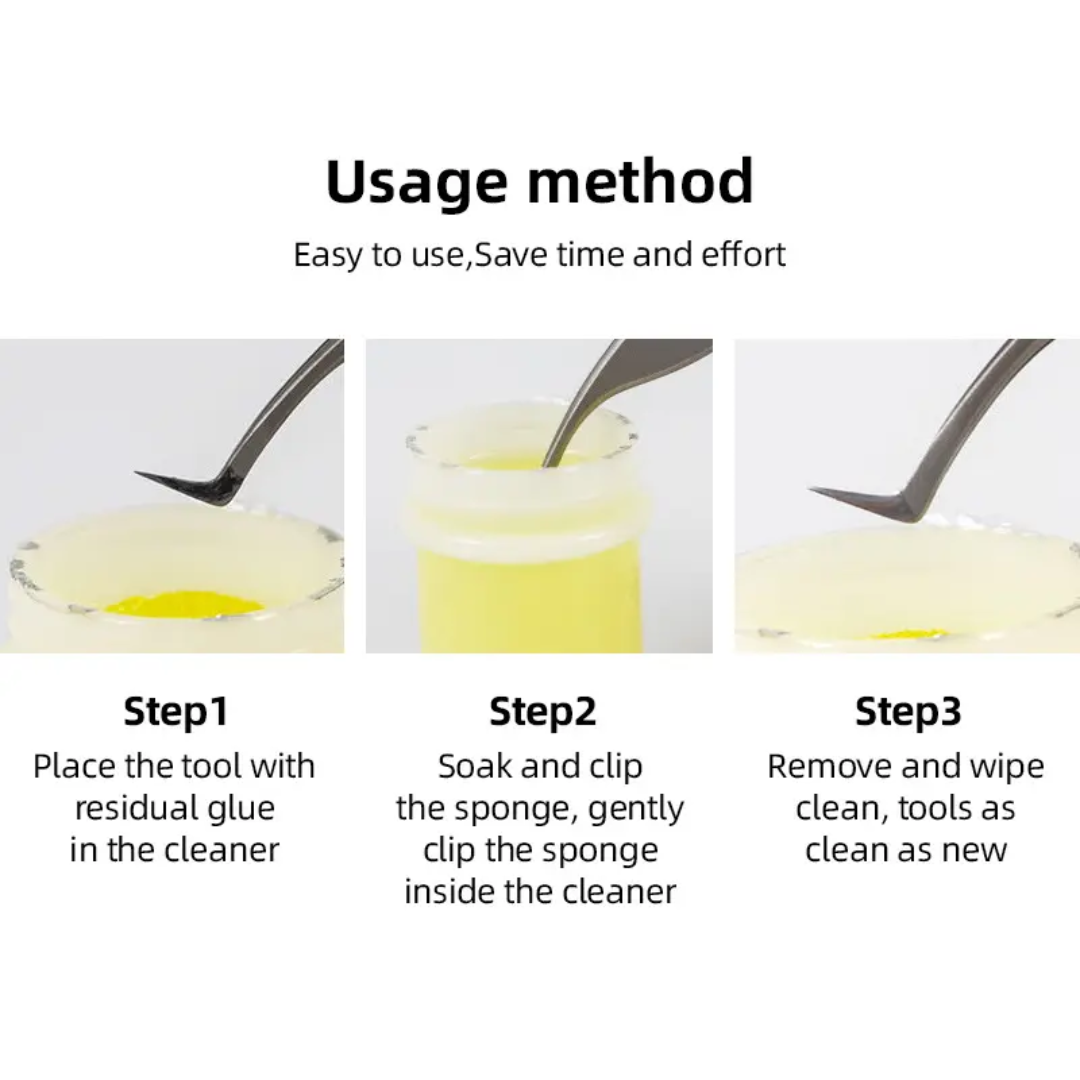 Usage method
Easy to use,Save time and effort

Step1
Place the tool with residual glue in the cleaner

Step2
Soak and clip the sponge, gently clip the sponge inside the cleaner

Step3
Remove and wipe clean, tools as clean as new