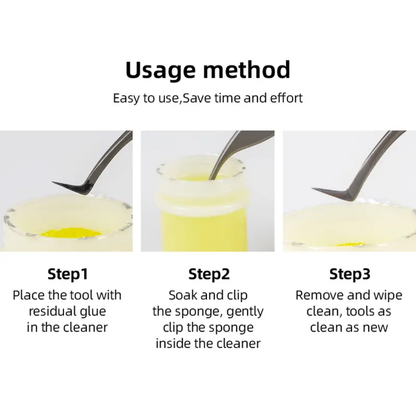 Usage method

Easy to use,Save time and effort

Step1
Place the tool with residual glue in the cleaner

Step2
Soak and clip the sponge, gently clip the sponge inside the cleaner

Step3
Remove and wipe clean, tools as clean as new