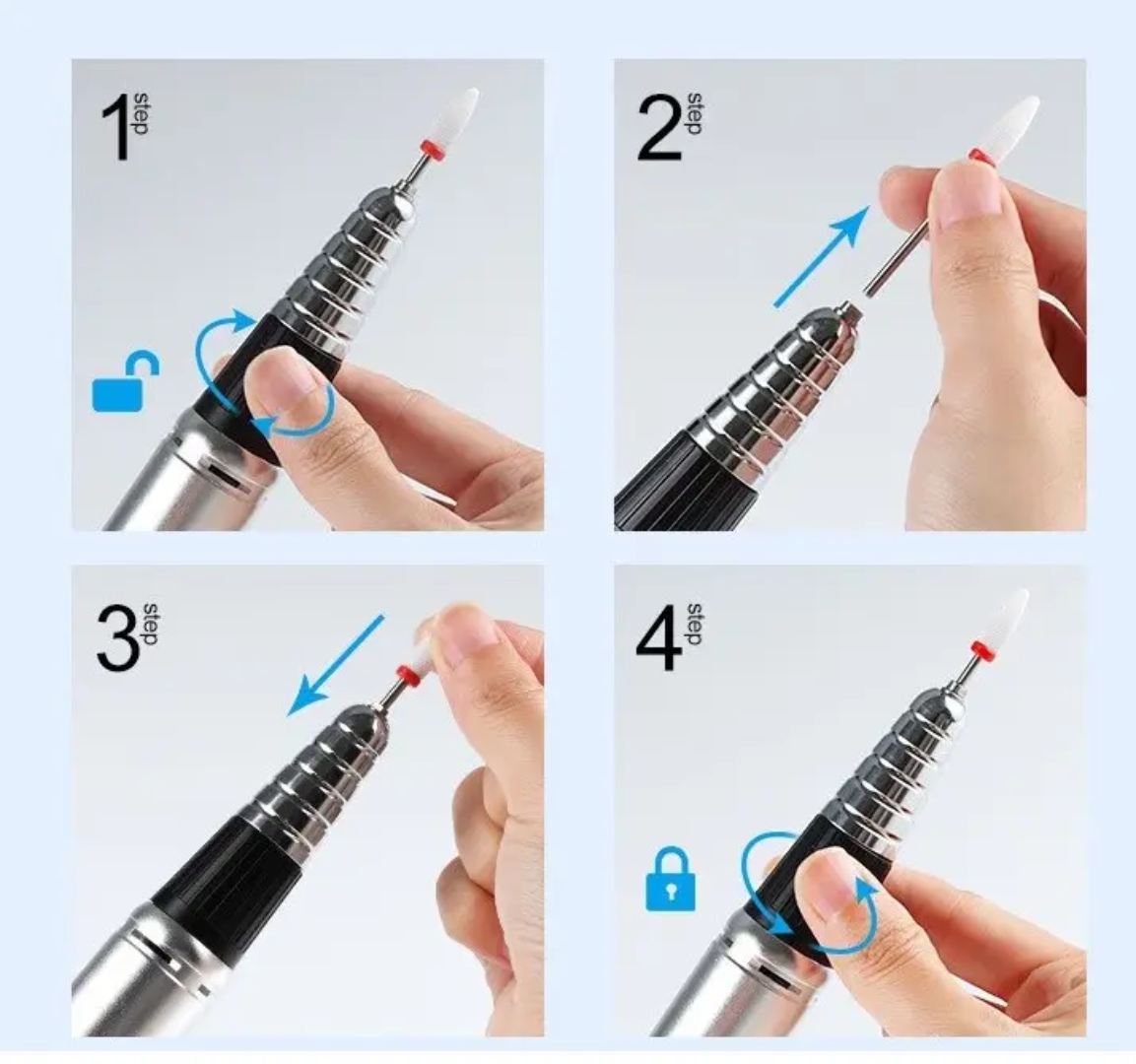 1 step

2 step

3 step

4 step